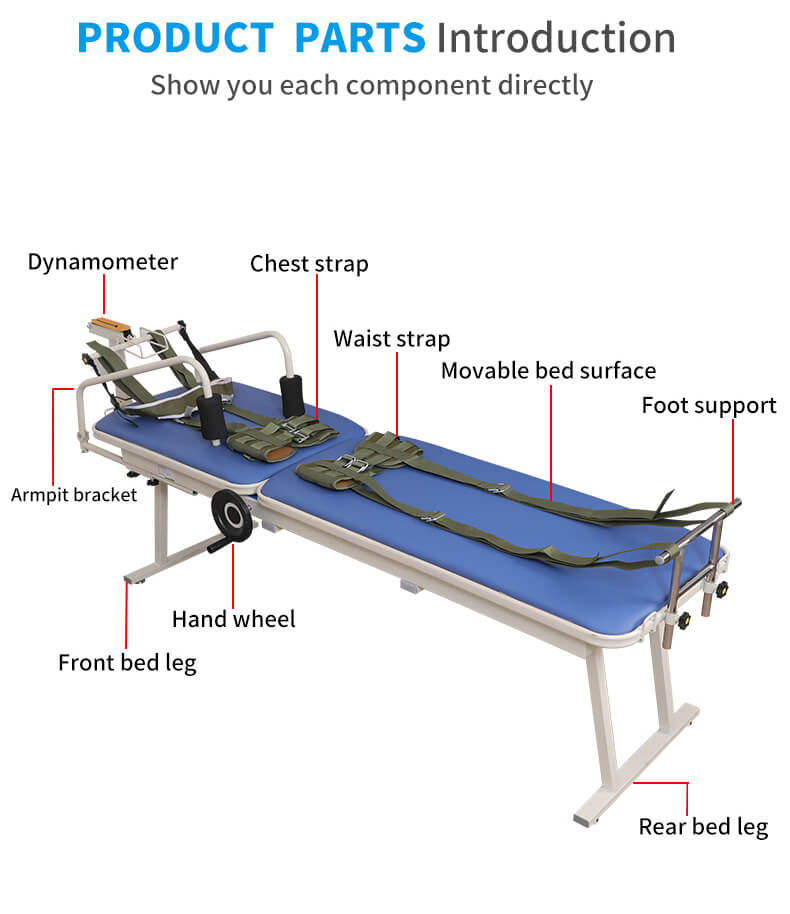 PRODUCT PARTS Introduction

Show you each component directly

Dynamometer

Chest strap

Waist strap

Movable bed surface

Foot support

Armpit bracket

Hand wheel

Front bed leg

Rear bed leg